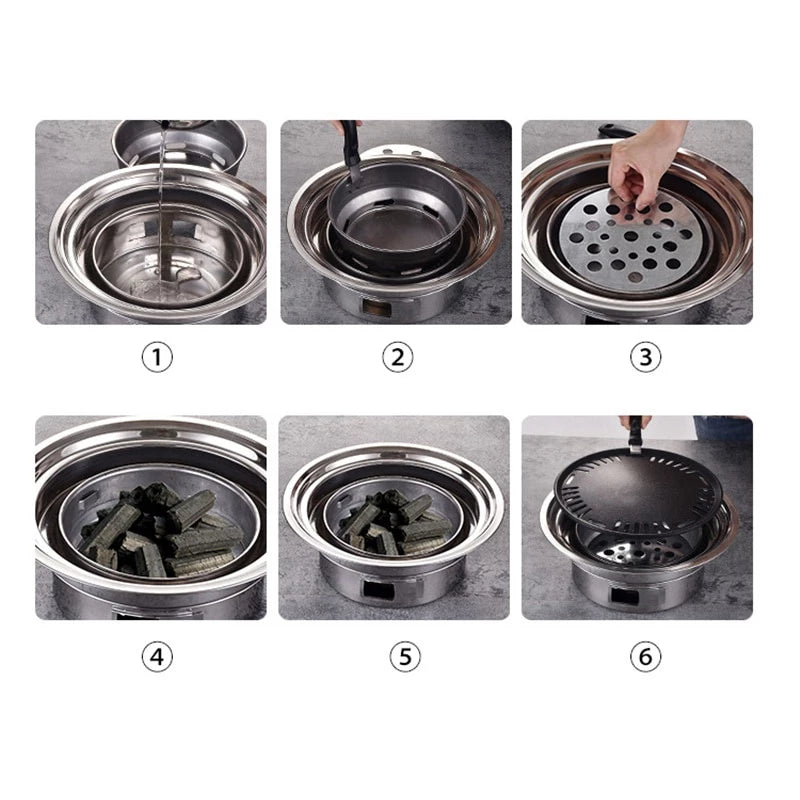 ①

②

③

④

⑤

⑥